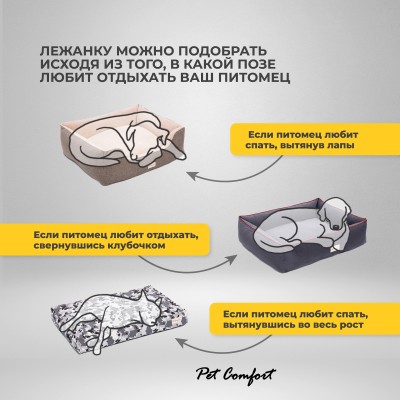 ЛЕЖАНКУ МОЖНО ПОДОБРАТЬ ИСХОДЯ ИЗ ТОГО, В КАКОЙ ПОЗЕ ЛЮБИТ ОТДЫХАТЬ ВАШ ПИТОМЕЦ

Если питомец любит спать, вытянув лапы

Если питомец любит отдыхать, свернувшись клубочком

Если питомец любит спать, вытянувшись во весь рост

Pet Comfort