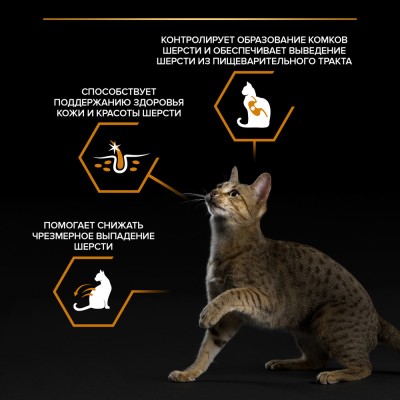 КОНТРОЛИРУЕТ ОБРАЗОВАНИЕ КОМКОВ ШЕРСТИ И ОБЕСПЕЧИВАЕТ ВЫВЕДЕНИЕ ШЕРСТИ ИЗ ПИЩЕВАРИТЕЛЬНОГО ТРАКТА

СПОСОБСТВУЕТ ПОДДЕРЖАНИЮ ЗДОРОВЬЯ КОЖИ И КРАСОТЫ ШЕРСТИ

ПОМОГАЕТ СНИЖАТЬ ЧРЕЗМЕРНОЕ ВЫПАДЕНИЕ ШЕРСТИ