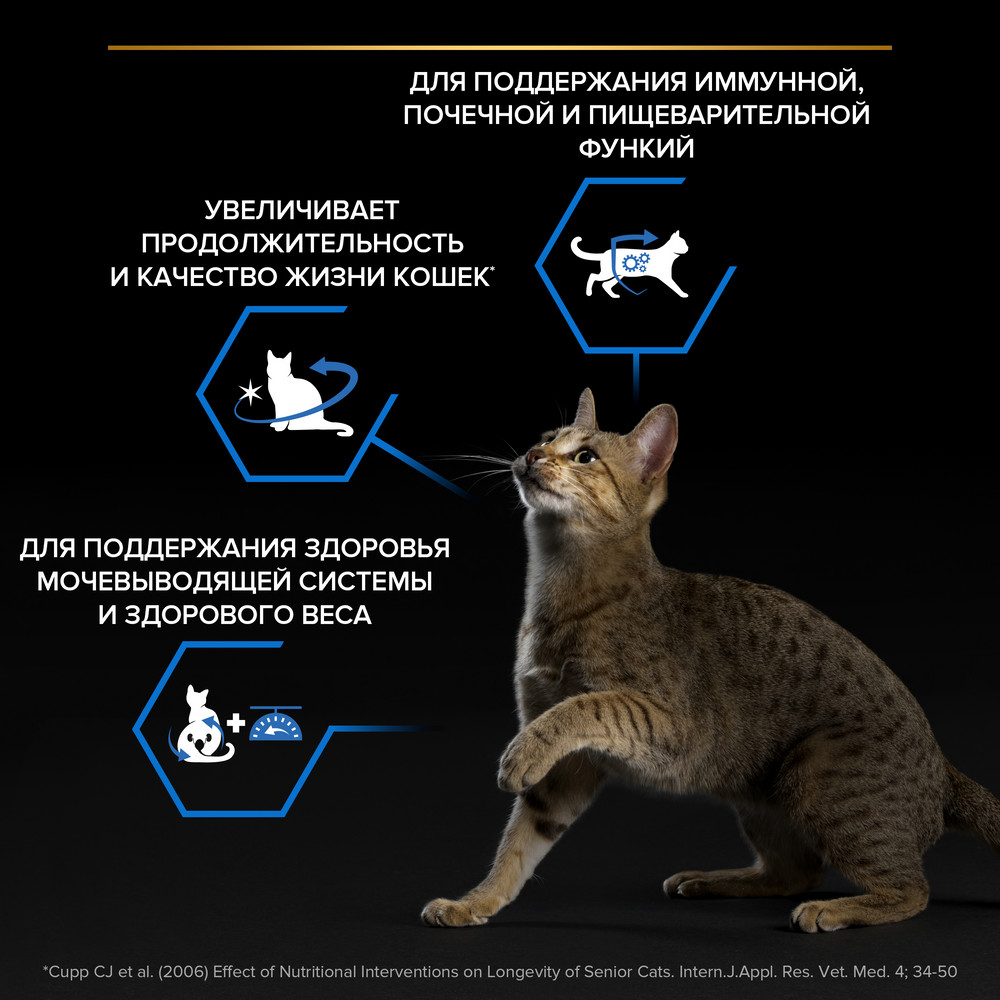 ДЛЯ ПОДДЕРЖАНИЯ ИММУННОЙ, ПОЧЕЧНОЙ И ПИЩЕВАРИТЕЛЬНОЙ ФУНКИЙ

УВЕЛИЧИВАЕТ ПРОДОЛЖИТЕЛЬНОСТЬ И КАЧЕСТВО ЖИЗНИ КОШЕК*

ДЛЯ ПОДДЕРЖАНИЯ ЗДОРОВЬЯ МОЧЕВЫВОДЯЩЕЙ СИСТЕМЫ И ЗДОРОВОГО ВЕСА

*Cupp CJ et al. (2006) Effect of Nutritional Interventions on Longevity of Senior Cats. Intern.J.Appl. Res. Vet. Med. 4; 34-50