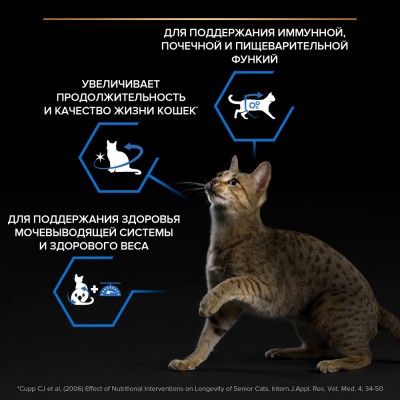 ДЛЯ ПОДДЕРЖАНИЯ ИММУННОЙ, ПОЧЕЧНОЙ И ПИЩЕВАРИТЕЛЬНОЙ ФУНКИЙ

УВЕЛИЧИВАЕТ ПРОДОЛЖИТЕЛЬНОСТЬ И КАЧЕСТВО ЖИЗНИ КОШЕК*

ДЛЯ ПОДДЕРЖАНИЯ ЗДОРОВЬЯ МОЧЕВЫВОДЯЩЕЙ СИСТЕМЫ И ЗДОРОВОГО ВЕСА

*Cupp CJ et al. (2006) Effect of Nutritional Interventions on Longevity of Senior Cats. Intern.J.Appl. Res. Vet. Med. 4; 34-50